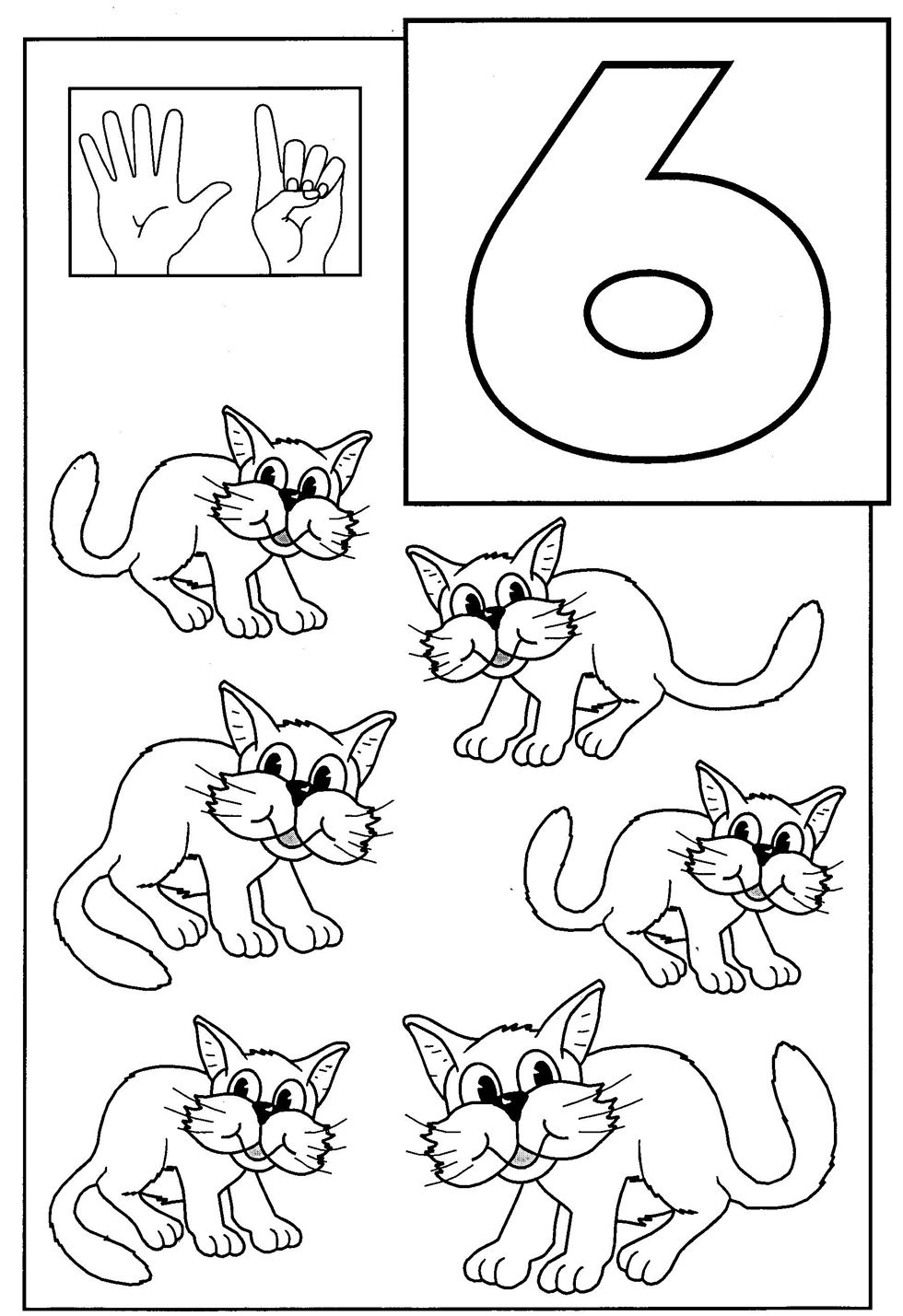 6